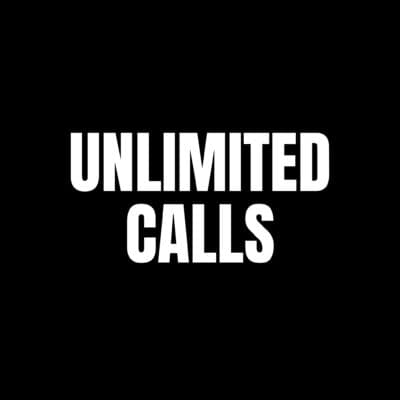 UNLIMITED CALLS